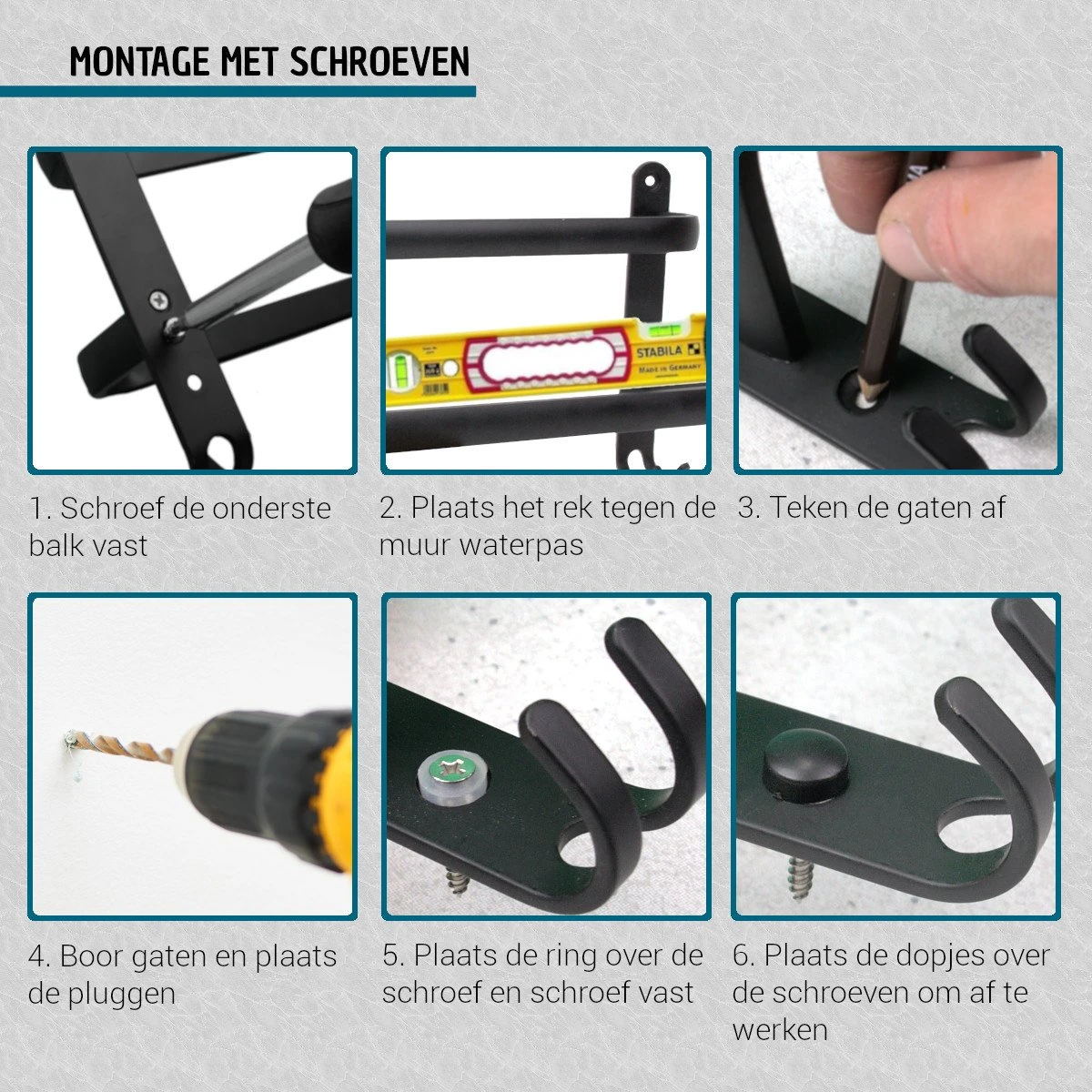 MONTAGE MET SCHROEVEN

STABILA
MADE IN GERMANY

1. Schroef de onderste balk vast

2. Plaats het rek tegen de muur waterpas

3. Teken de gaten af

4. Boor gaten en plaats de pluggen

5. Plaats de ring over de schroef en schroef vast

6. Plaats de dopjes over de schroeven om af te werken