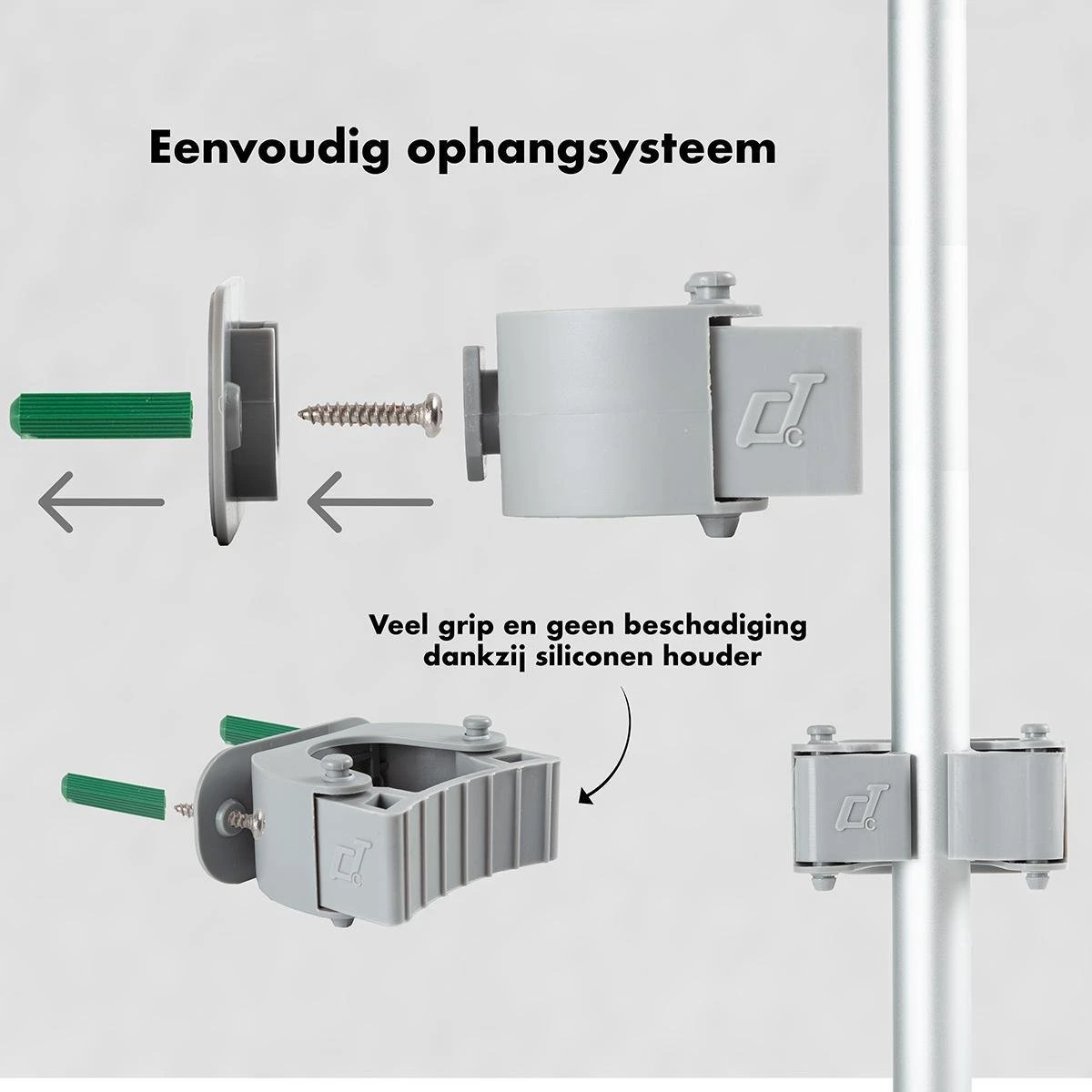 Eenvoudig ophangsysteem

Veel grip en geen beschadiging dankzij siliconen houder