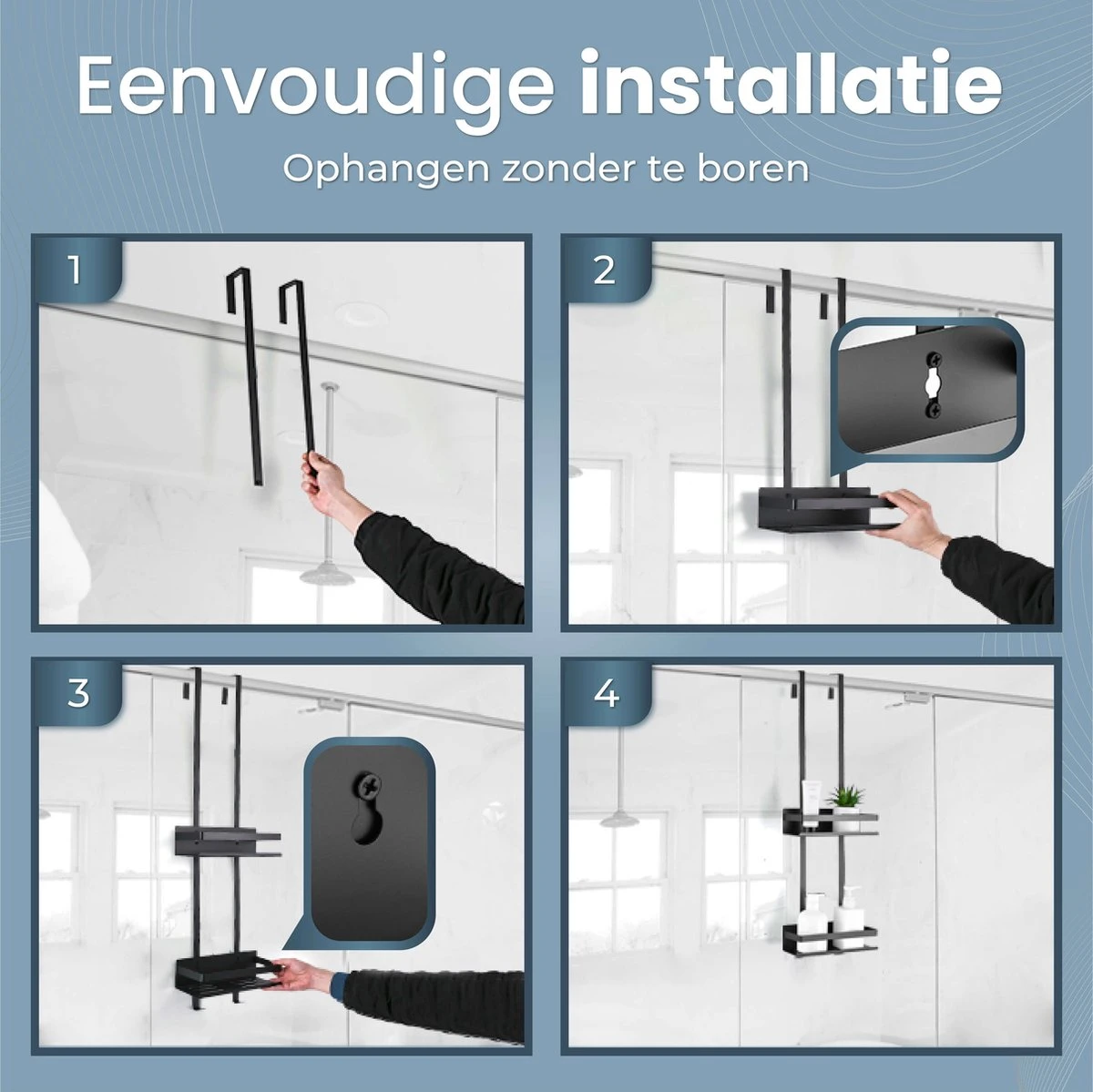 Eenvoudige installatie

Ophangen zonder te boren

1

2

3

4