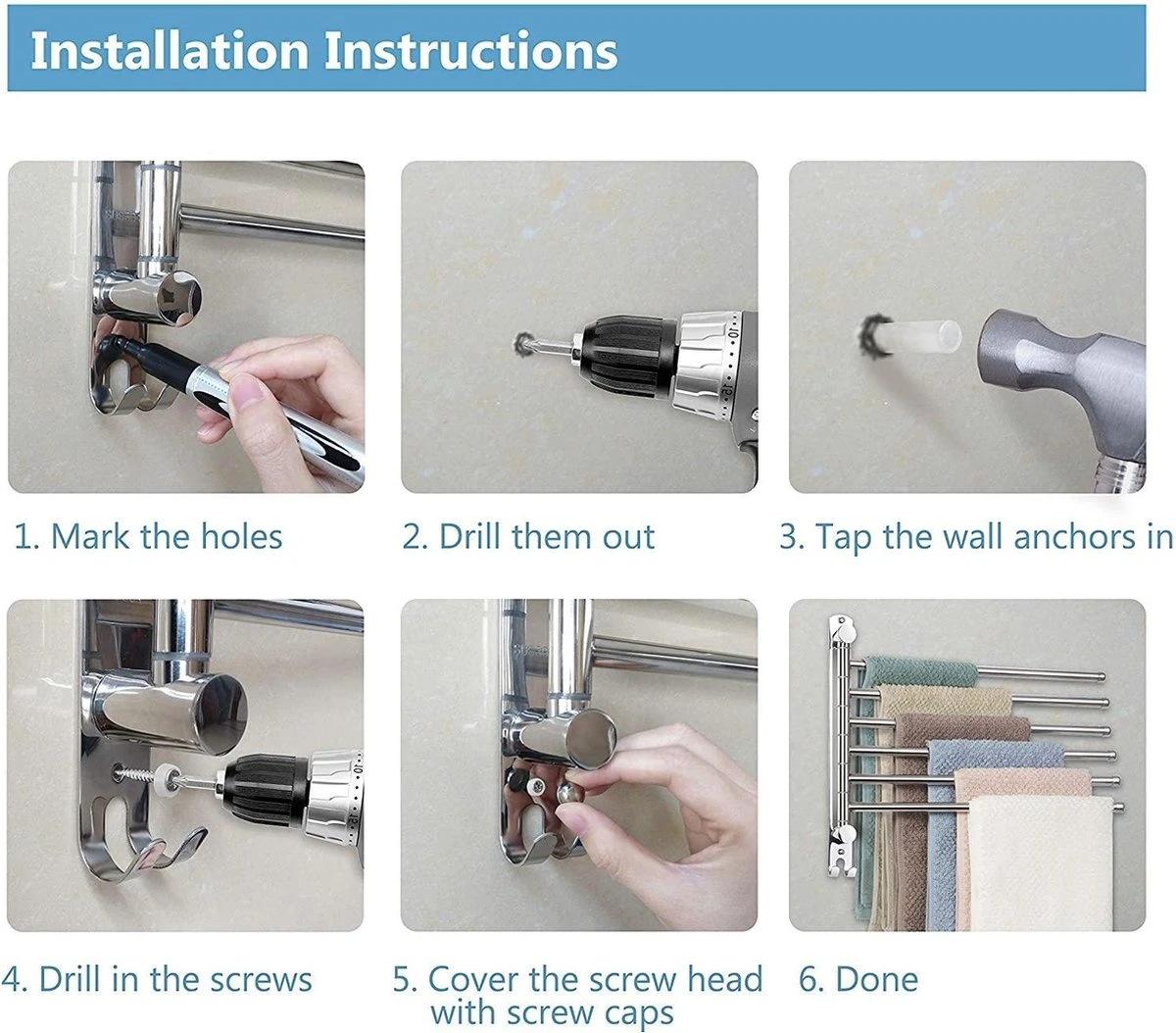 Installation Instructions

1. Mark the holes

2. Drill them out

3. Tap the wall anchors in

4. Drill in the screws

5. Cover the screw head with screw caps

6. Done